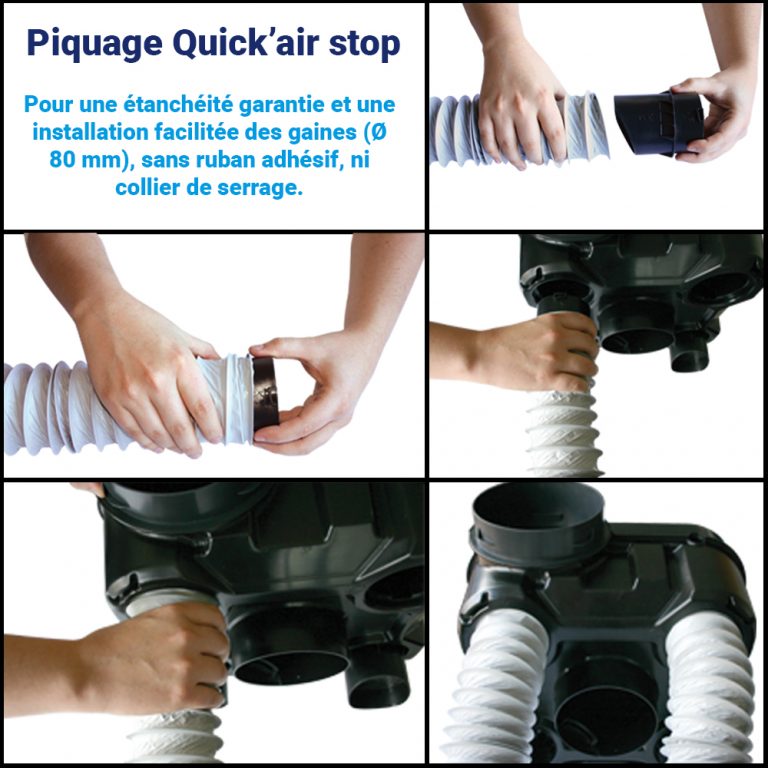 Piquage Quick'air stop

Pour une étanchéité garantie et une installation facilitée des gaines (Ø 80 mm), sans ruban adhésif, ni collier de serrage.